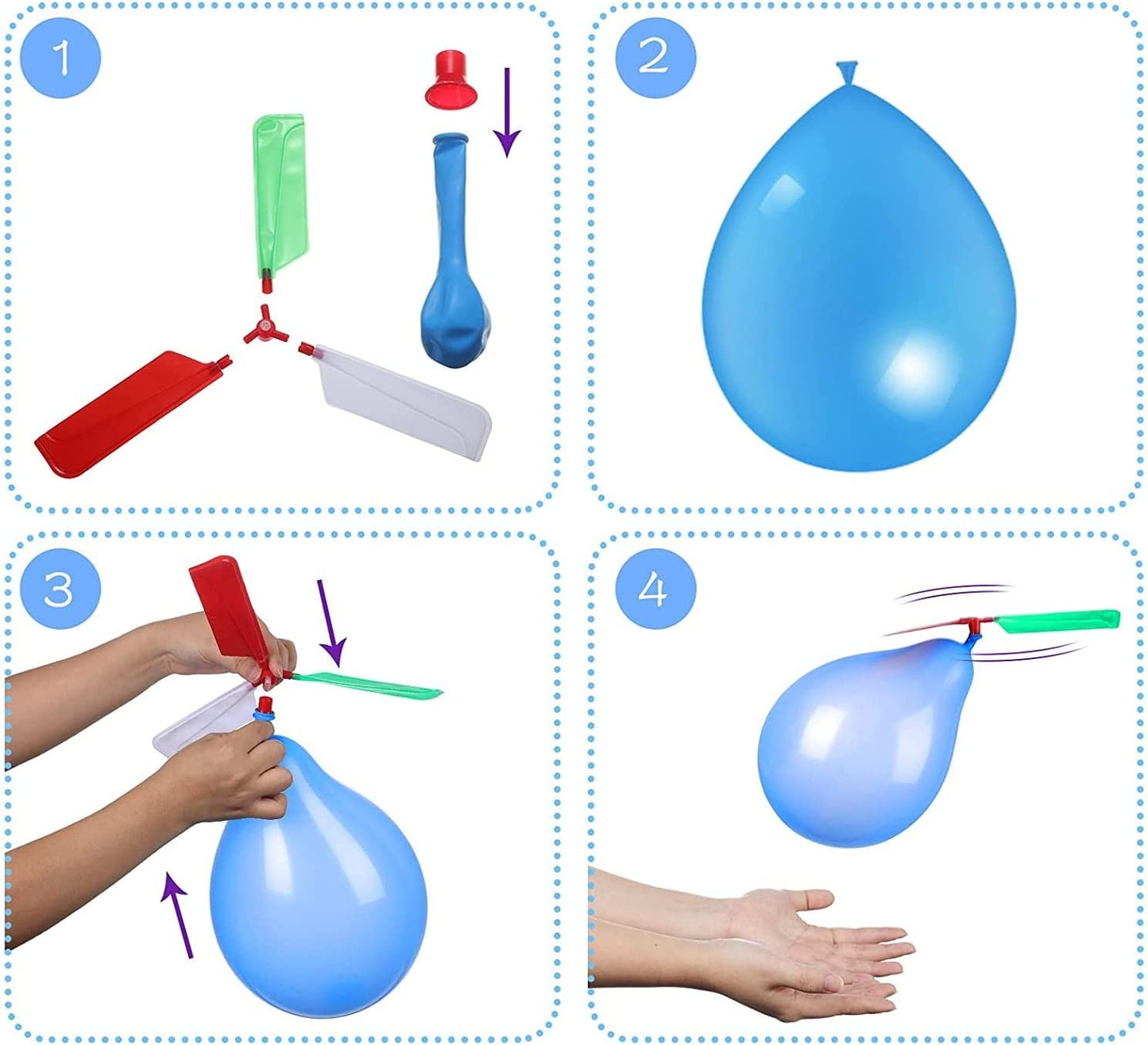 1

2

3

4