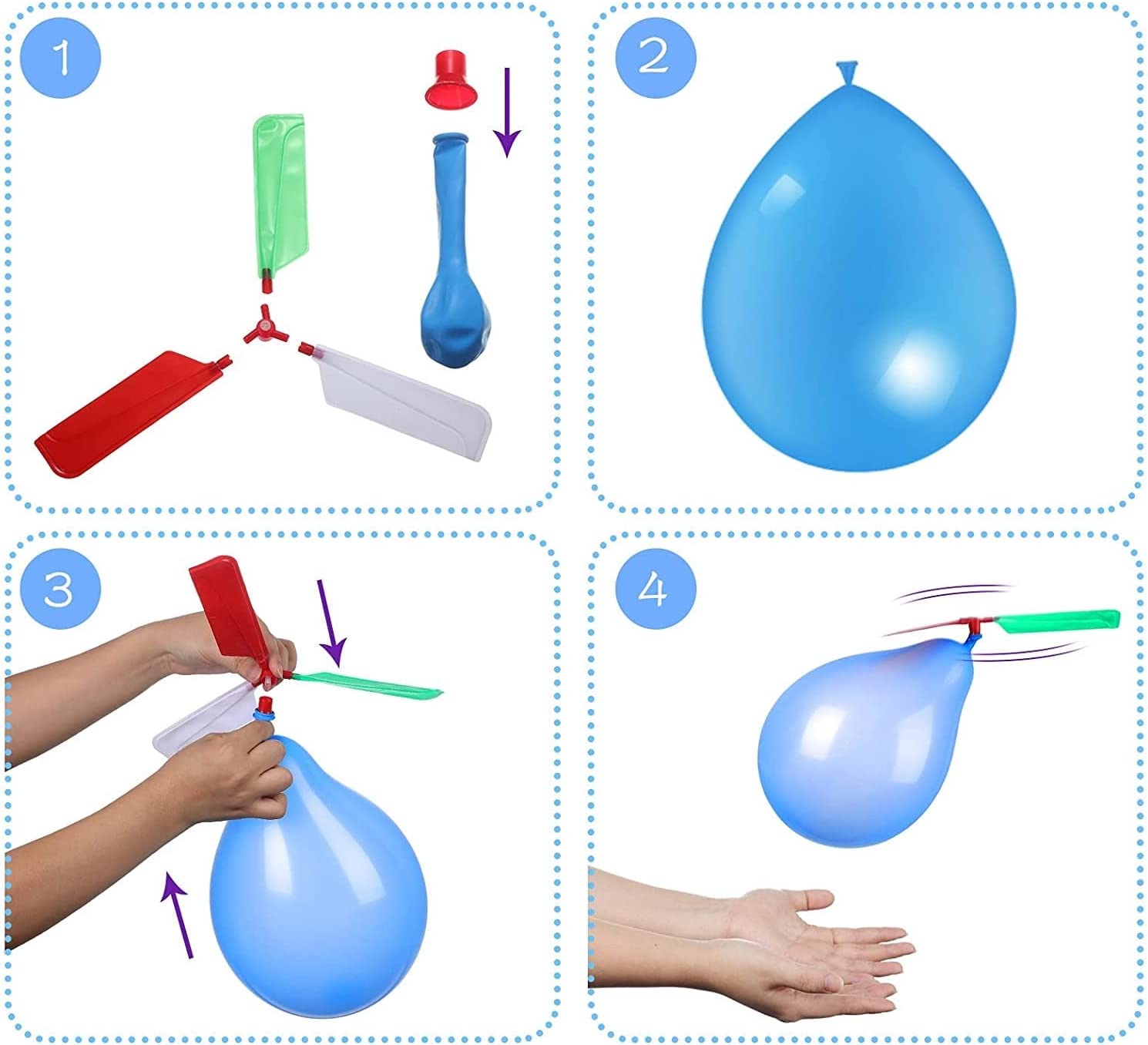 1

2

3

4