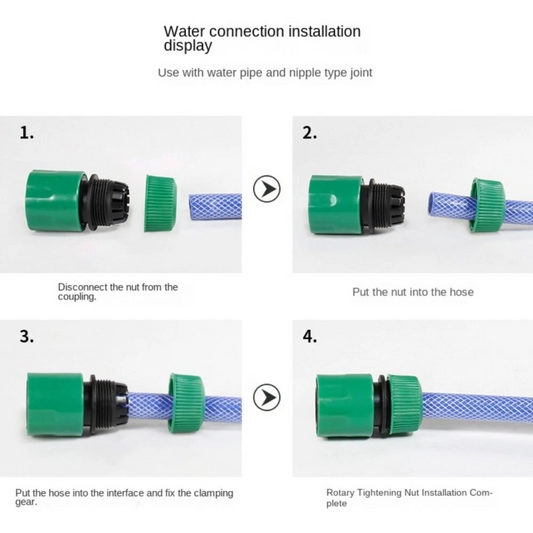 Water connection installation display

Use with water pipe and nipple type joint

1.

Disconnect the nut from the coupling.

2.

Put the nut into the hose

3.

Put the hose into the interface and fix the clamping gear.

4.

Rotary Tightening Nut Installation Complete